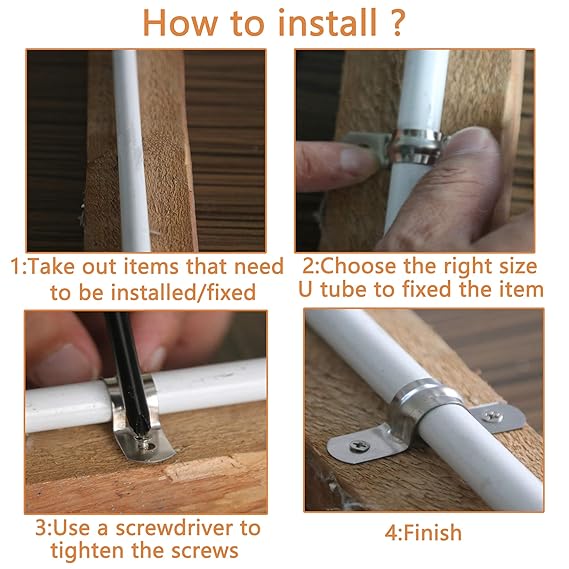 How to install ?

1:Take out items that need to be installed/fixed

2:Choose the right size U tube to fixed the item

3:Use a screwdriver to tighten the screws

4:Finish